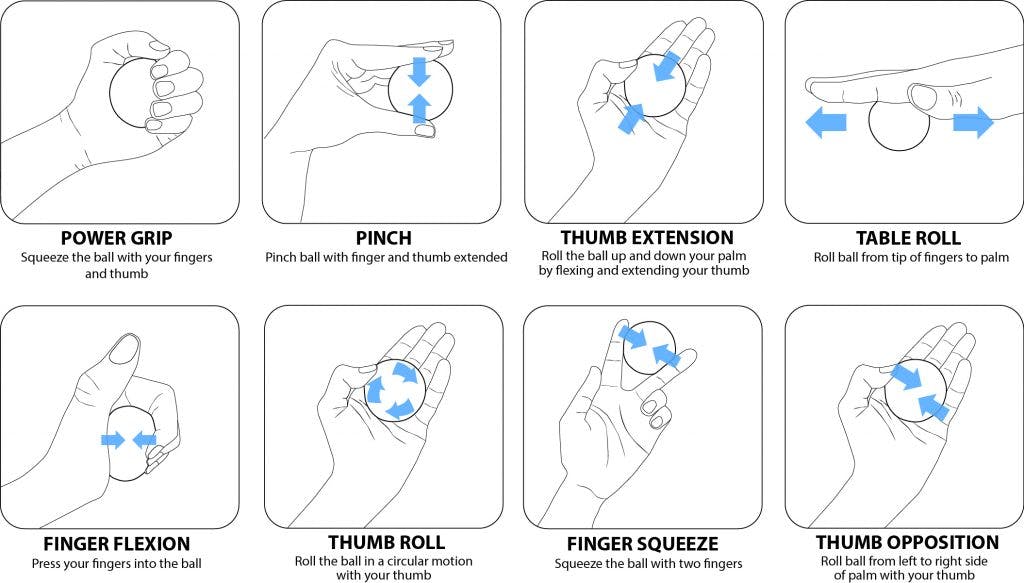 POWER GRIP
Squeeze the ball with your fingers and thumb

PINCH
Pinch ball with finger and thumb extended

THUMB EXTENSION
Roll the ball up and down your palm by flexing and extending your thumb

TABLE ROLL
Roll ball from tip of fingers to palm

FINGER FLEXION
Press your fingers into the ball

THUMB ROLL
Roll the ball in a circular motion with your thumb

FINGER SQUEEZE
Squeeze the ball with two fingers

THUMB OPPOSITION
Roll ball from left to right side of palm with your thumb