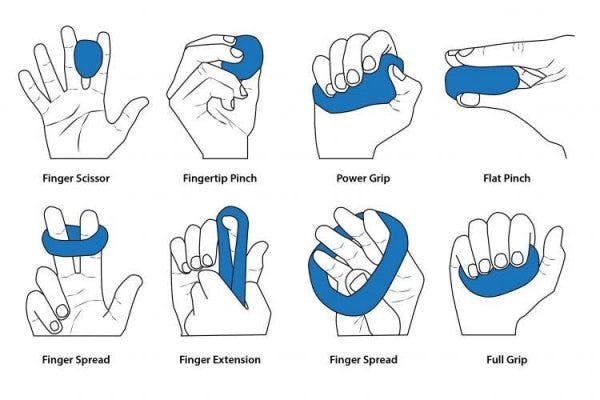 Finger Scissor

Fingertip Pinch

Power Grip

Flat Pinch

Finger Spread

Finger Extension

Finger Spread

Full Grip